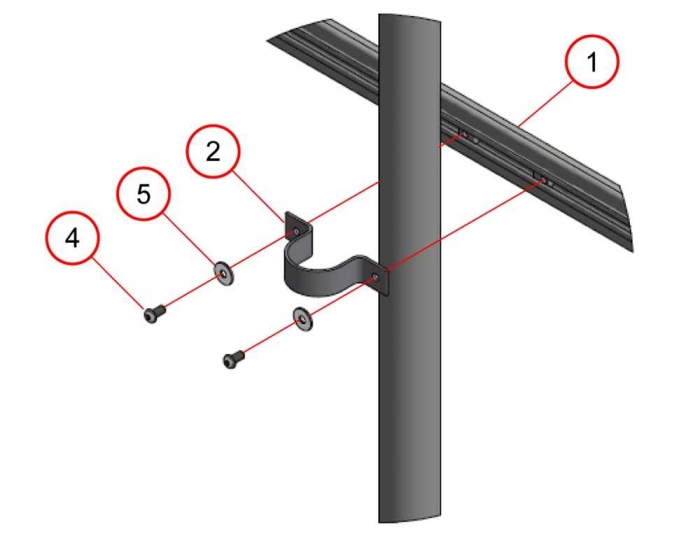 1
2
5
4